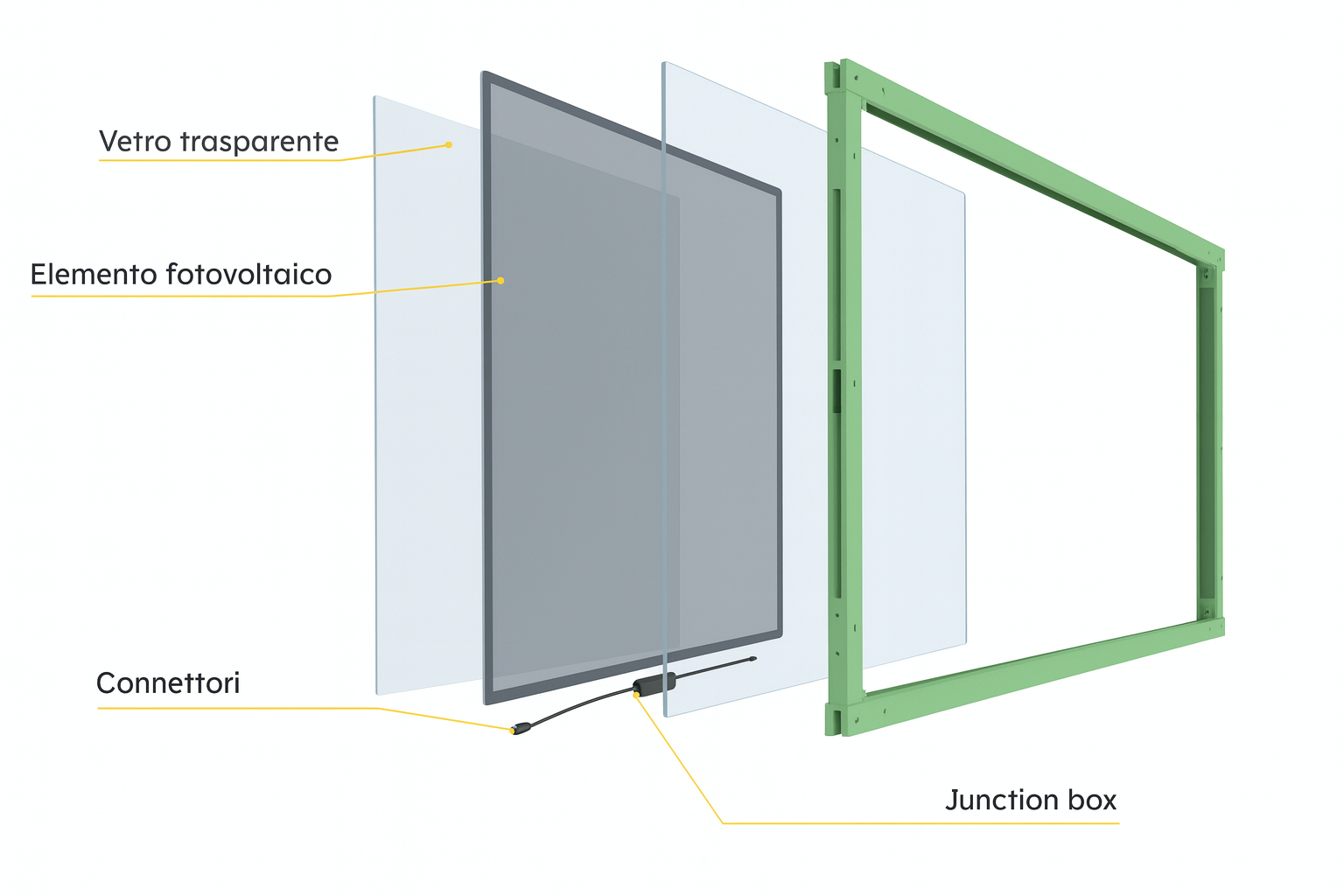 Vetro trasparente

Elemento fotovoltaico

Connettori

Junction box